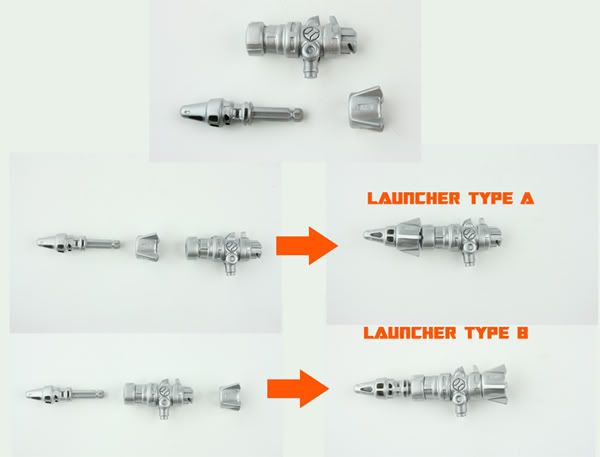 LAUNCHER TYPE A

LAUNCHER TYPE B